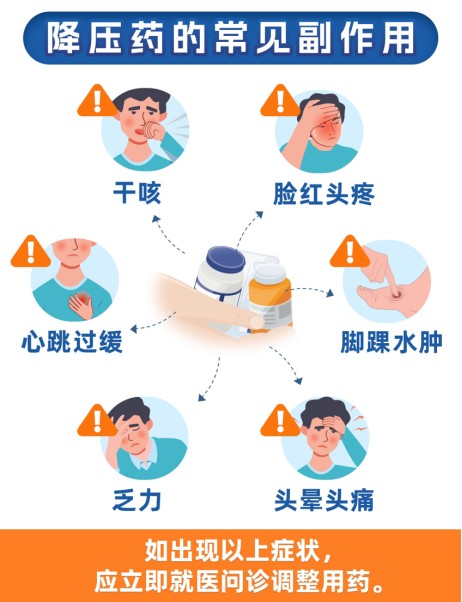 降压药的常见副作用

干咳

脸红头疼

心跳过缓

脚踝水肿

乏力

头晕头痛

如出现以上症状，
应立即就医问诊调整用药。